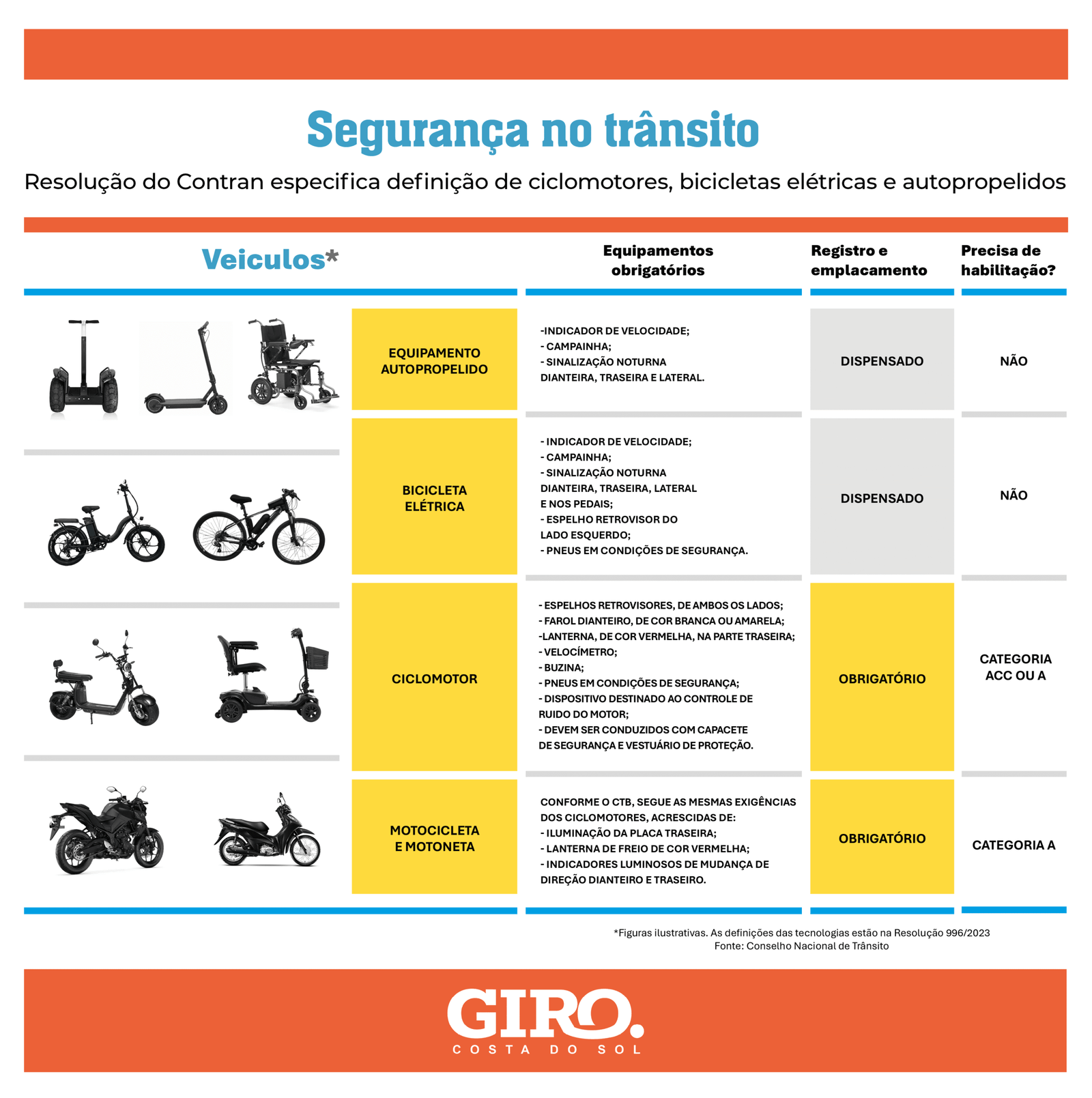 Segurança no trânsito

Resolução do Contran especifica definição de ciclomotores, bicicletas elétricas e autopropelidos

| Veiculos* | Equipamentos obrigatórios | Registro e emplacamento | Precisa de habilitação? |
|---|---|---|---|
| EQUIPAMENTO AUTOPROPELIDO | -INDICADOR DE VELOCIDADE; - CAMPAINHA; - SINALIZAÇÃO NOTURNA DIANTEIRA, TRASEIRA E LATERAL. | DISPENSADO | NÃO |
| BICICLETA ELÉTRICA | - INDICADOR DE VELOCIDADE; - CAMPAINHA; - SINALIZAÇÃO NOTURNA DIANTEIRA, TRASEIRA, LATERAL E NOS PEDAIS; - ESPELHO RETROVISOR DO LADO ESQUERDO; - PNEUS EM CONDIÇÕES DE SEGURANÇA. | DISPENSADO | NÃO |
| CICLOMOTOR | - ESPELHOS RETROVISORES, DE AMBOS OS LADOS; - FAROL DIANTEIRO, DE COR BRANCA OU AMARELA; -LANTERNA, DE COR VERMELHA, NA PARTE TRASEIRA; - VELOCÍMETRO; - BUZINA; - PNEUS EM CONDIÇÕES DE SEGURANÇA; - DISPOSITIVO DESTINADO AO CONTROLE DE RUIDO DO MOTOR; - DEVEM SER CONDUZIDOS COM CAPACETE DE SEGURANÇA E VESTUÁRIO DE PROTEÇÃO. | OBRIGATÓRIO | CATEGORIA ACC OU A |
| MOTOCICLETA E MOTONETA | CONFORME O CTB, SEGUE AS MESMAS EXIGÊNCIAS DOS CICLOMOTORES, ACRESCIDAS DE: - ILUMINAÇÃO DA PLACA TRASEIRA; - LANTERNA DE FREIO DE COR VERMELHA; - INDICADORES LUMINOSOS DE MUDANÇA DE DIREÇÃO DIANTEIRO E TRASEIRO. | OBRIGATÓRIO | CATEGORIA A |

*Figuras ilustrativas. As definições das tecnologias estão na Resolução 996/2023
Fonte: Conselho Nacional de Trânsito

GIRO.
COSTA DO SOL